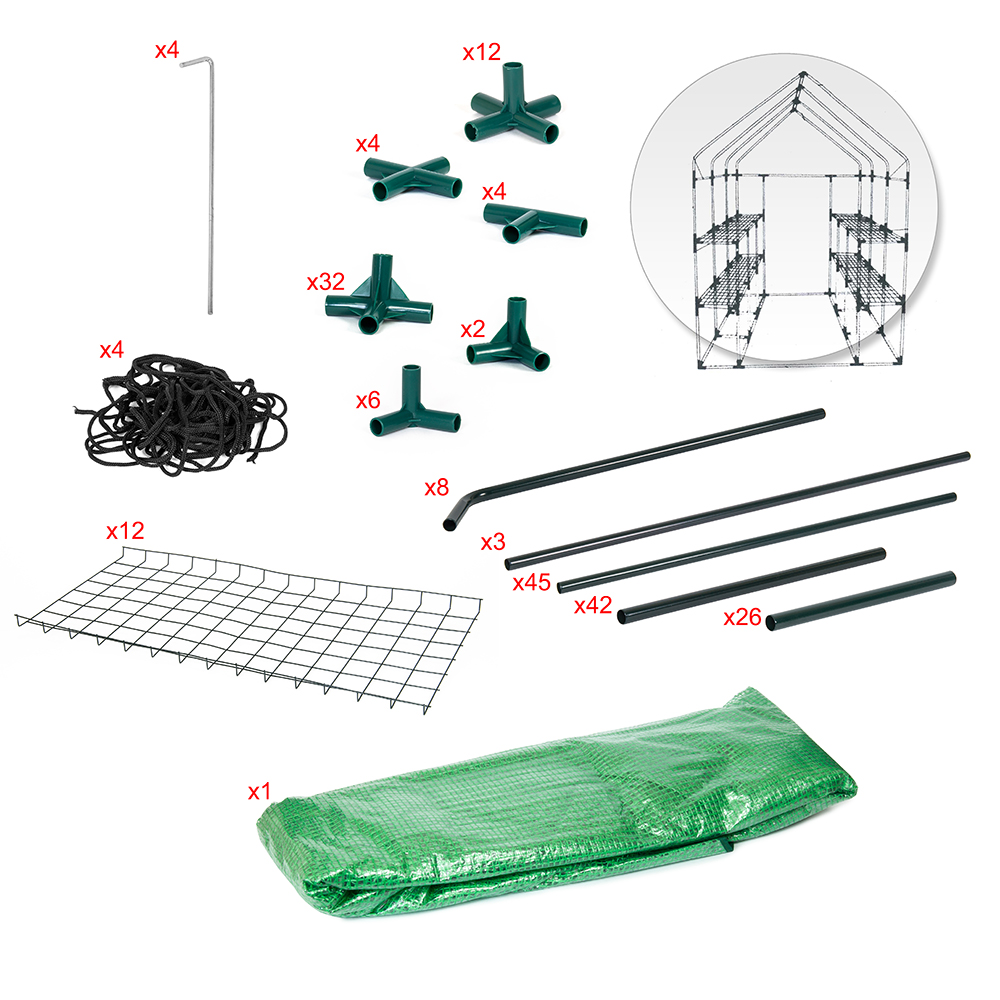 x4

x12

x4

x4

x32

x2

x6

x4

x8

x3

x45

x42

x26

x12

x1