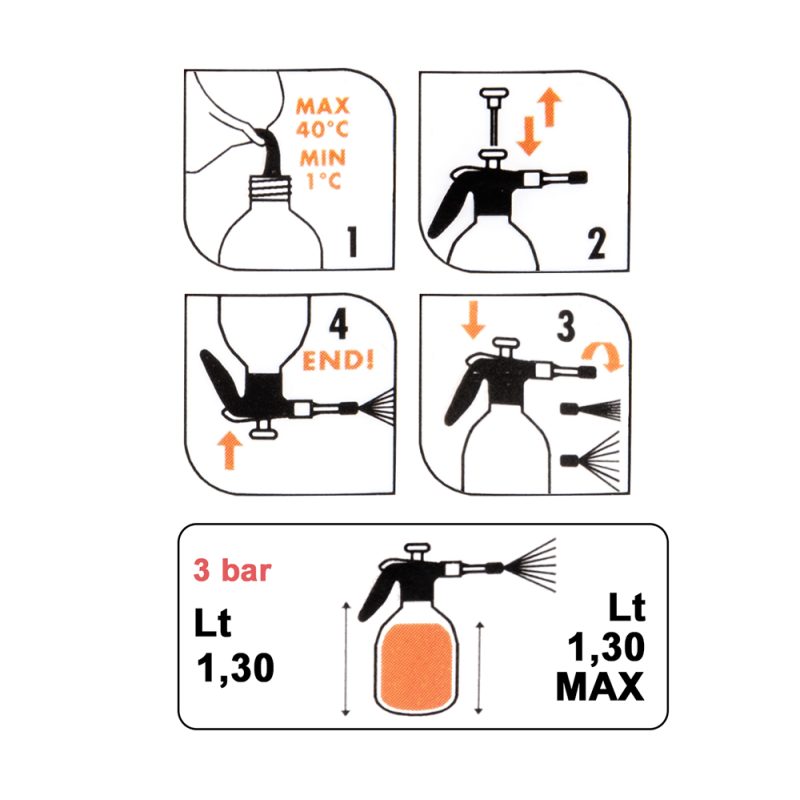 MAX
40°C
MIN
1°C

1

2

4
END!

3

3 bar
Lt
1,30

Lt
1,30
MAX